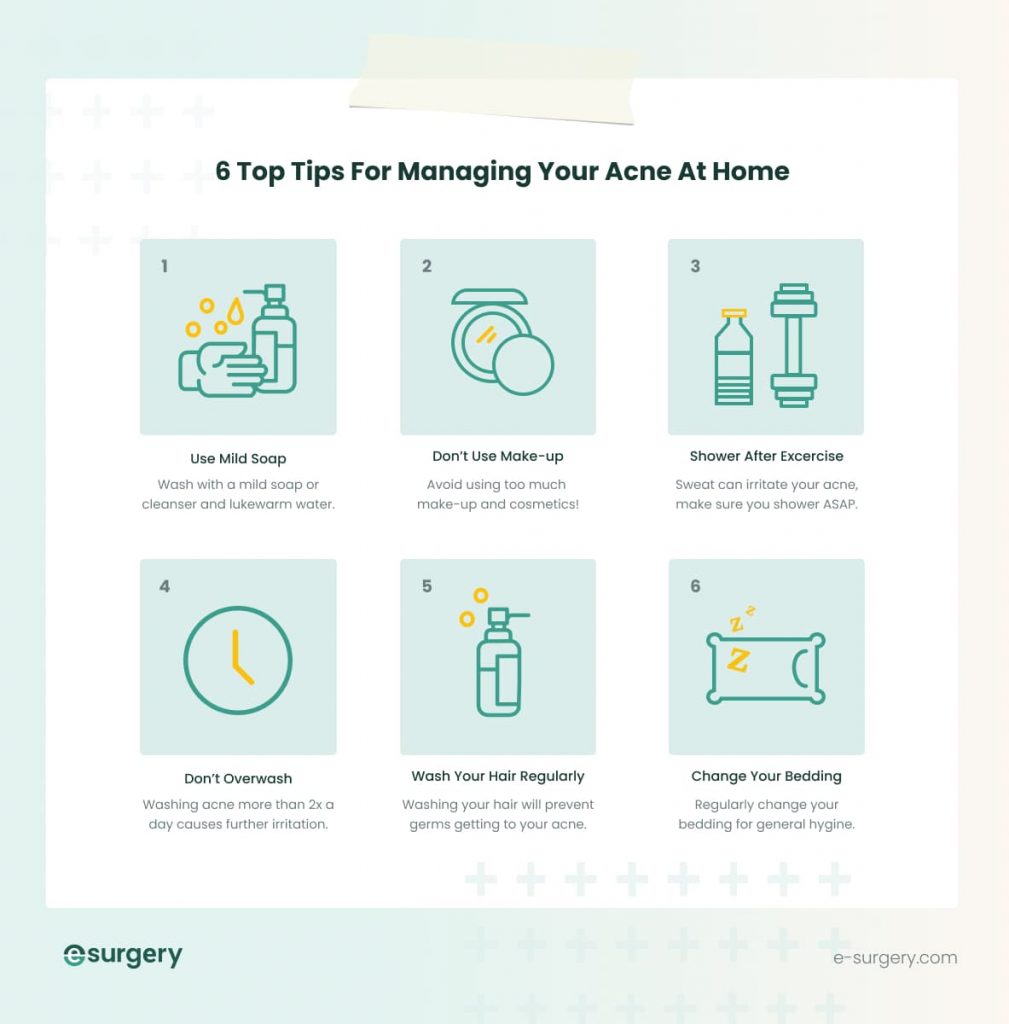 6 Top Tips For Managing Your Acne At Home

1

Use Mild Soap

Wash with a mild soap or cleanser and lukewarm water.

2

Don't Use Make-up

Avoid using too much make-up and cosmetics!

3

Shower After Excercise

Sweat can irritate your acne, make sure you shower ASAP.

4

Don't Overwash

Washing acne more than 2x a day causes further irritation.

5

Wash Your Hair Regularly

Washing your hair will prevent germs getting to your acne.

6

Change Your Bedding

Regularly change your bedding for general hygine.

esurgery

e-surgery.com